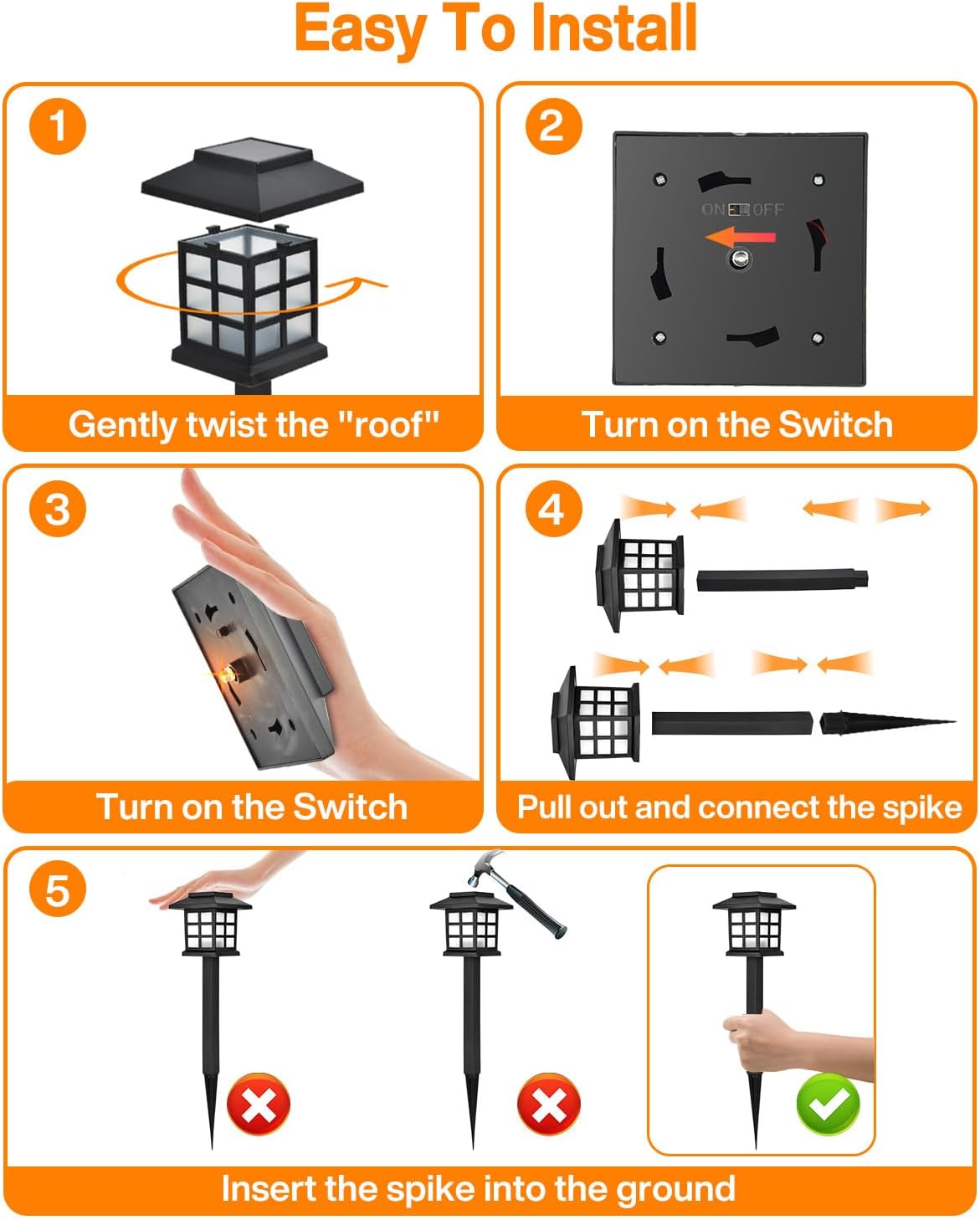 Easy To Install

1

Gently twist the "roof"

2

ON OFF

Turn on the Switch

3

Turn on the Switch

4

Pull out and connect the spike

5

Insert the spike into the ground